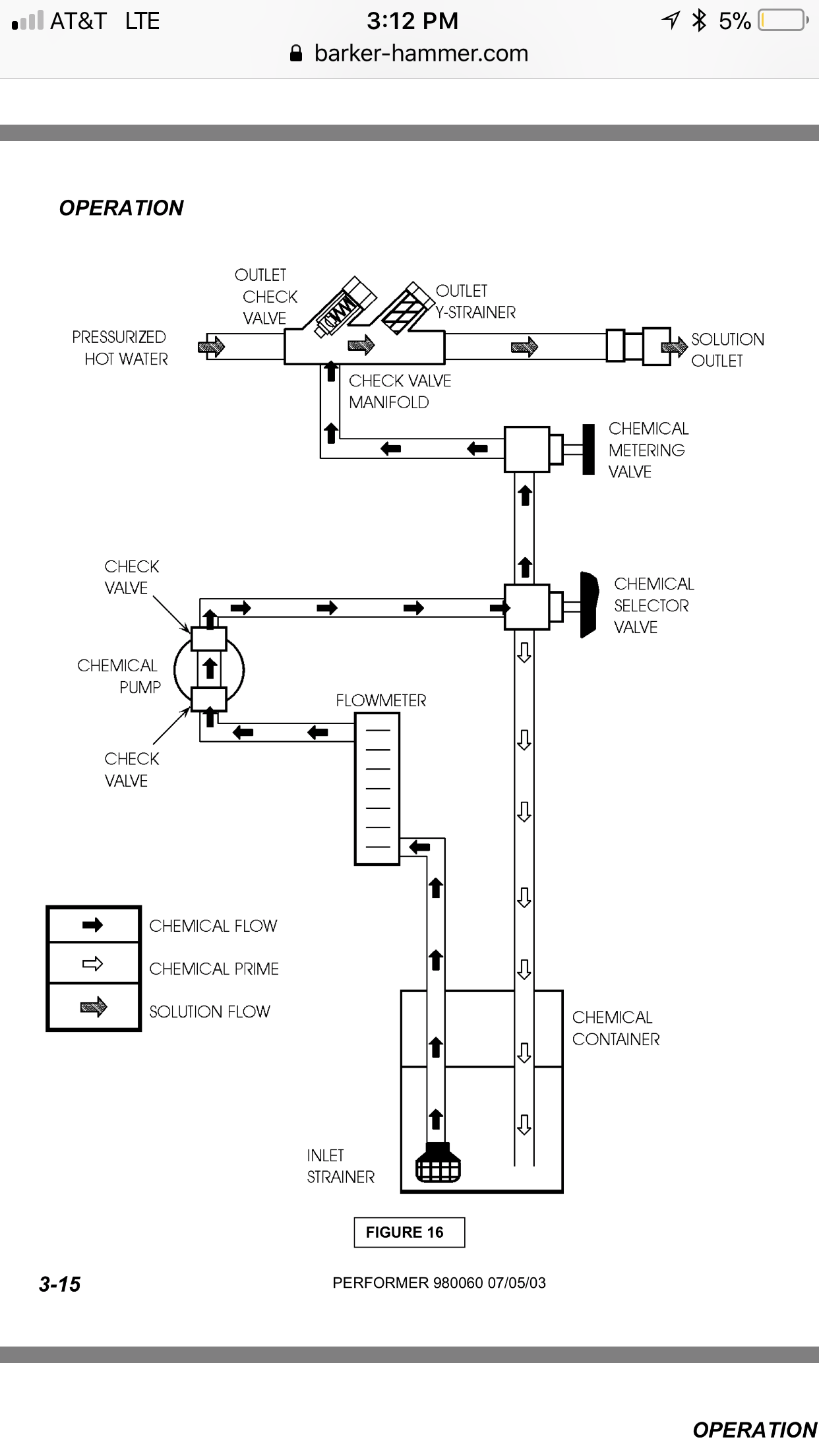 AT&T LTE 3:12 PM 5%
barker-hammer.com

OPERATION

OUTLET CHECK VALVE

OUTLET Y-STRAINER

PRESSURIZED HOT WATER

SOLUTION OUTLET

CHECK VALVE MANIFOLD

CHEMICAL METERING VALVE

CHECK VALVE

CHEMICAL SELECTOR VALVE

CHEMICAL PUMP

FLOWMETER

CHECK VALVE

CHEMICAL FLOW

CHEMICAL PRIME

SOLUTION FLOW

CHEMICAL CONTAINER

INLET STRAINER

FIGURE 16

3-15

PERFORMER 980060 07/05/03

OPERATION