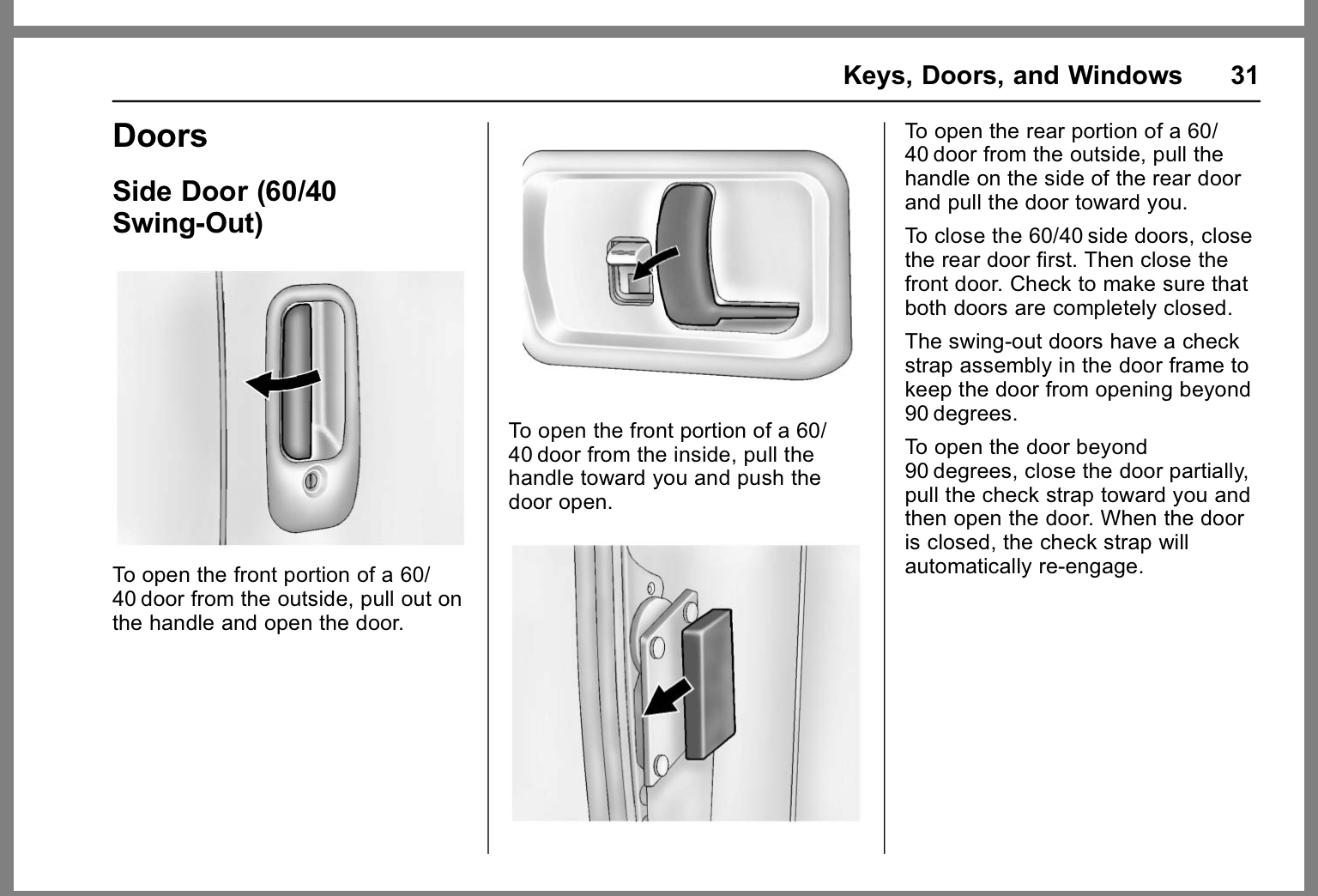 Keys, Doors, and Windows 31

Doors

Side Door (60/40 Swing-Out)

To open the front portion of a 60/40 door from the outside, pull out on the handle and open the door.

To open the front portion of a 60/40 door from the inside, pull the handle toward you and push the door open.

To open the rear portion of a 60/40 door from the outside, pull the handle on the side of the rear door and pull the door toward you.

To close the 60/40 side doors, close the rear door first. Then close the front door. Check to make sure that both doors are completely closed.

The swing-out doors have a check strap assembly in the door frame to keep the door from opening beyond 90 degrees.

To open the door beyond 90 degrees, close the door partially, pull the check strap toward you and then open the door. When the door is closed, the check strap will automatically re-engage.